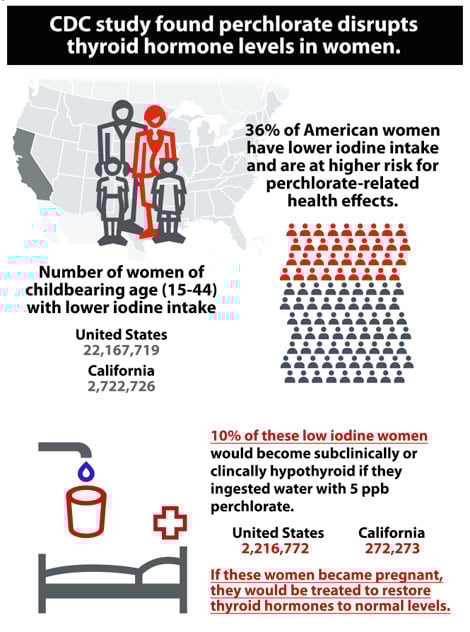 CDC study found perchlorate disrupts thyroid hormone levels in women.

36% of American women have lower iodine intake and are at higher risk for perchlorate-related health effects.

Number of women of childbearing age (15-44) with lower iodine intake

United States
22,167,719

California
2,722,726

10% of these low iodine women would become subclinically or clincally hypothyroid if they ingested water with 5 ppb perchlorate.

United States
2,216,772

California
272,273

If these women became pregnant, they would be treated to restore thyroid hormones to normal levels.